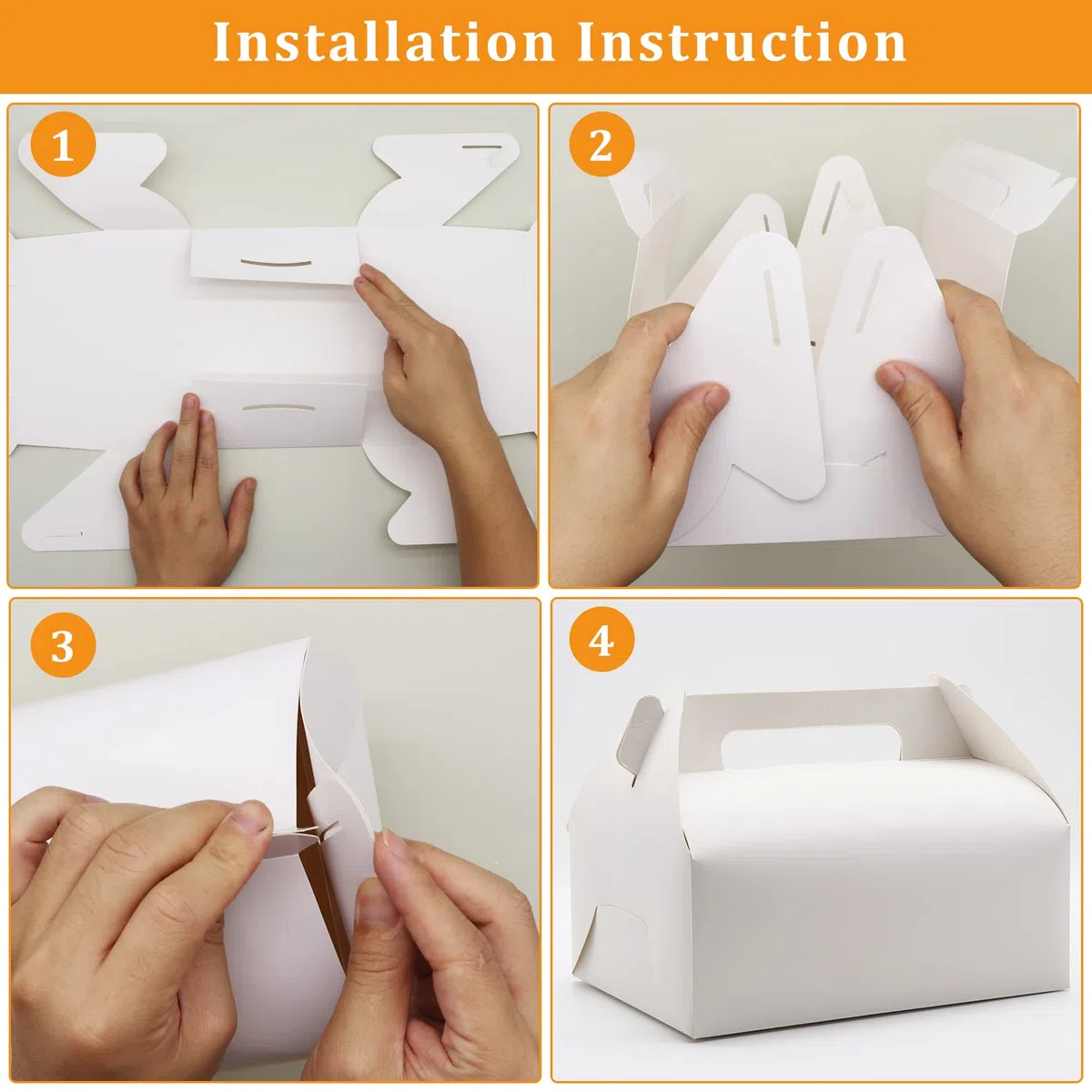 Installation Instruction

1

2

3

4