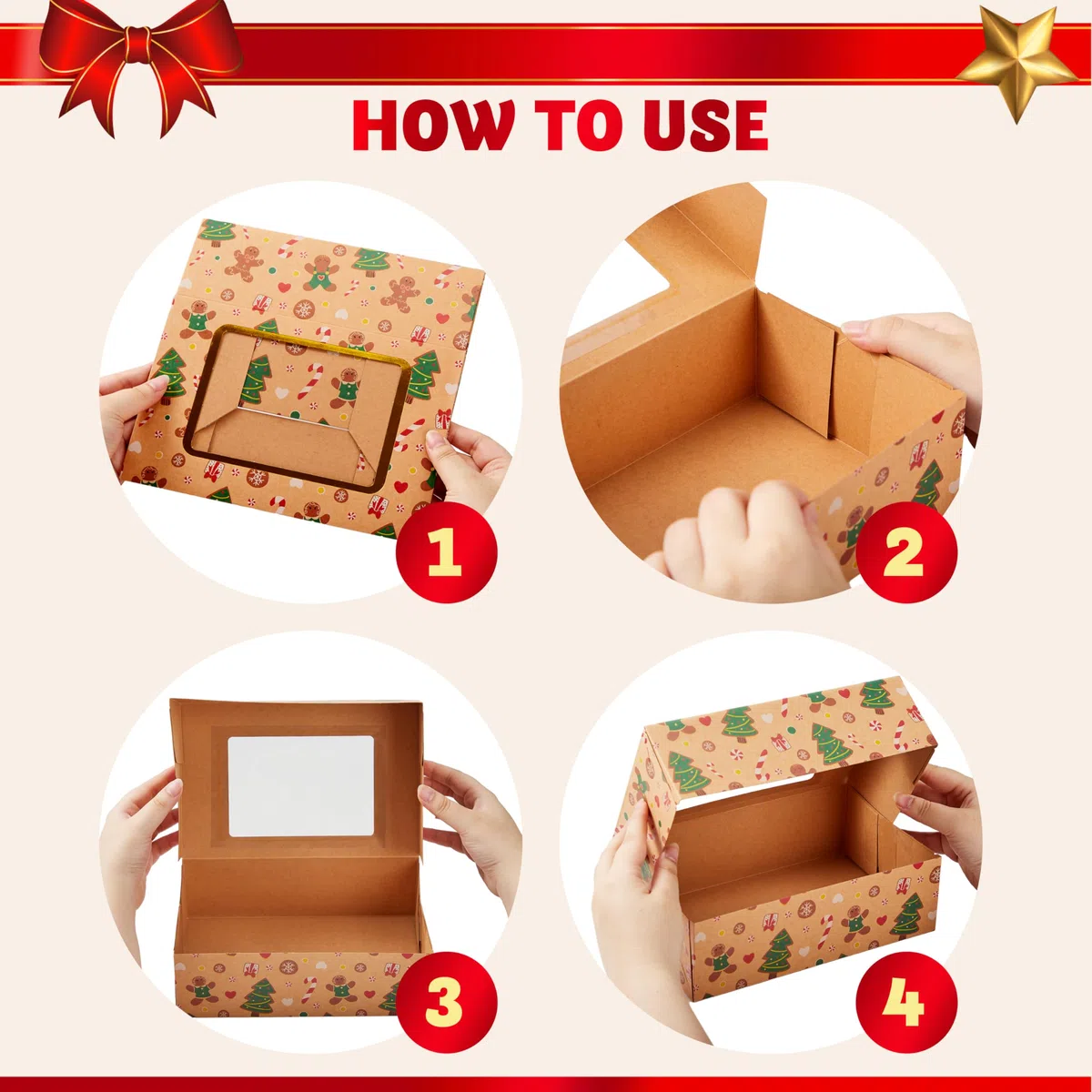 HOW TO USE

1

2

3

4