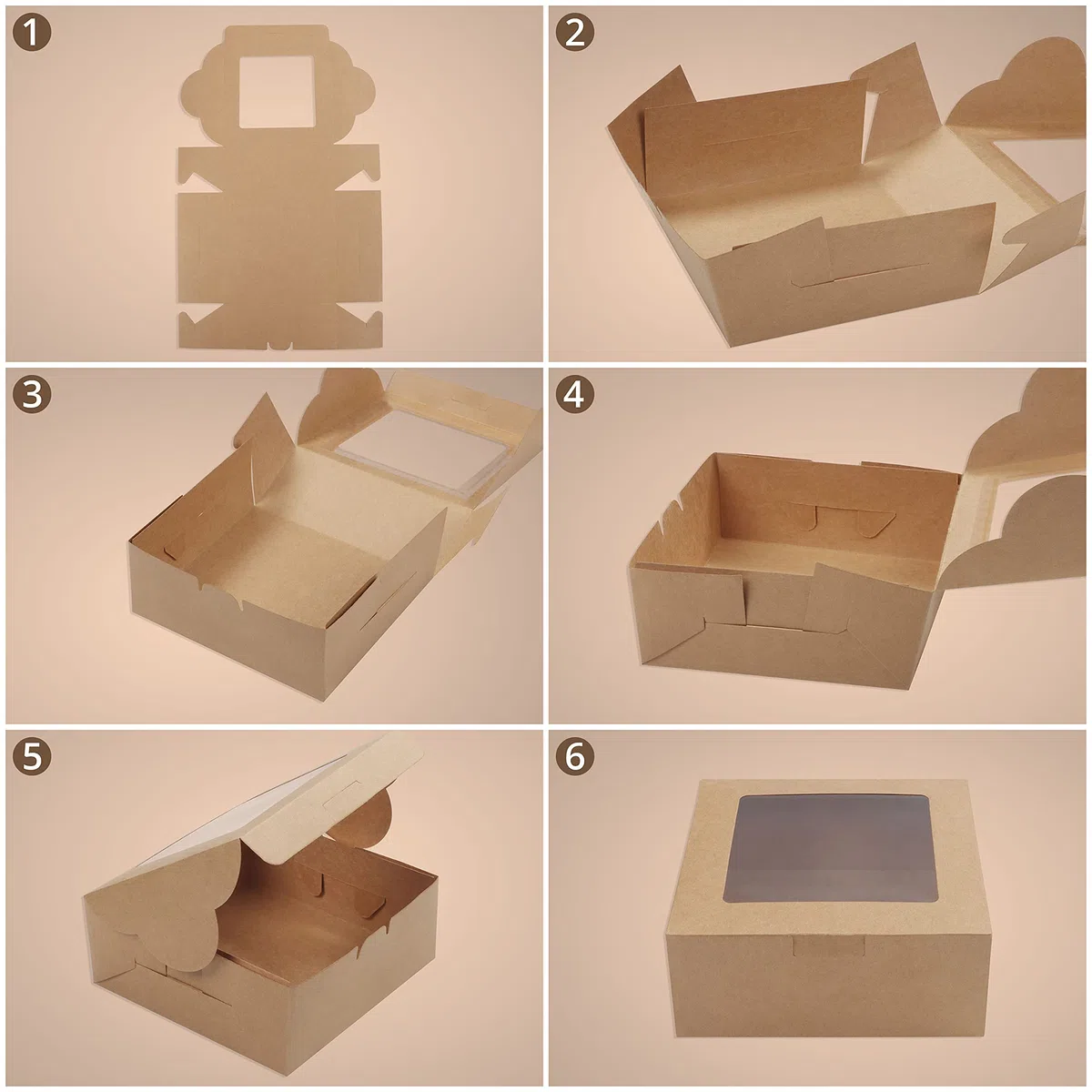 1

2

3

4

5

6